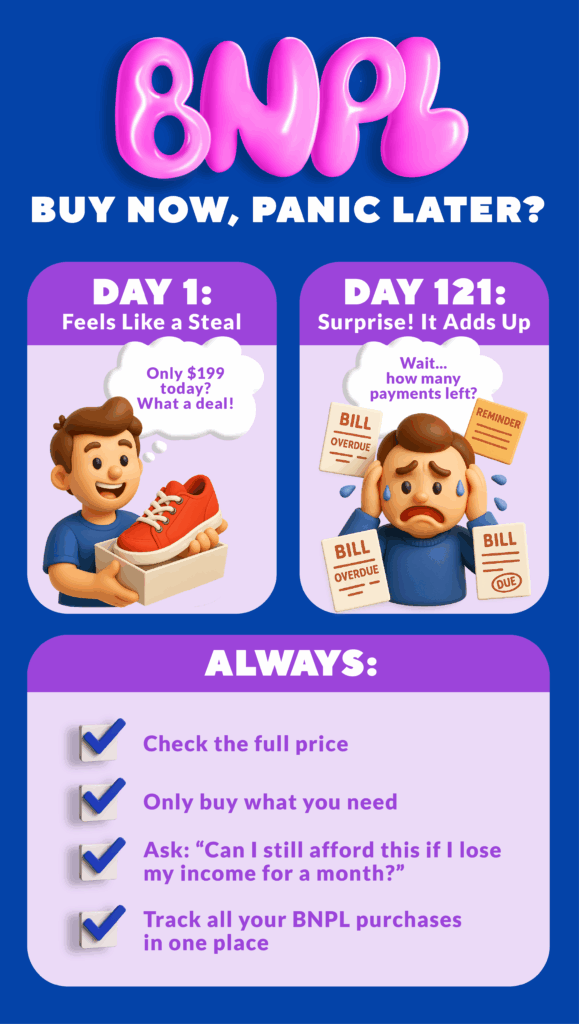 BNPL

BUY NOW, PANIC LATER?

DAY 1:
Feels Like a Steal

Only $199 today? What a deal!

DAY 121:
Surprise! It Adds Up

Wait... how many payments left?

BILL
OVERDUE

REMINDER

BILL
OVERDUE

BILL
DUE

ALWAYS:

Check the full price

Only buy what you need

Ask: “Can I still afford this if I lose my income for a month?”

Track all your BNPL purchases in one place