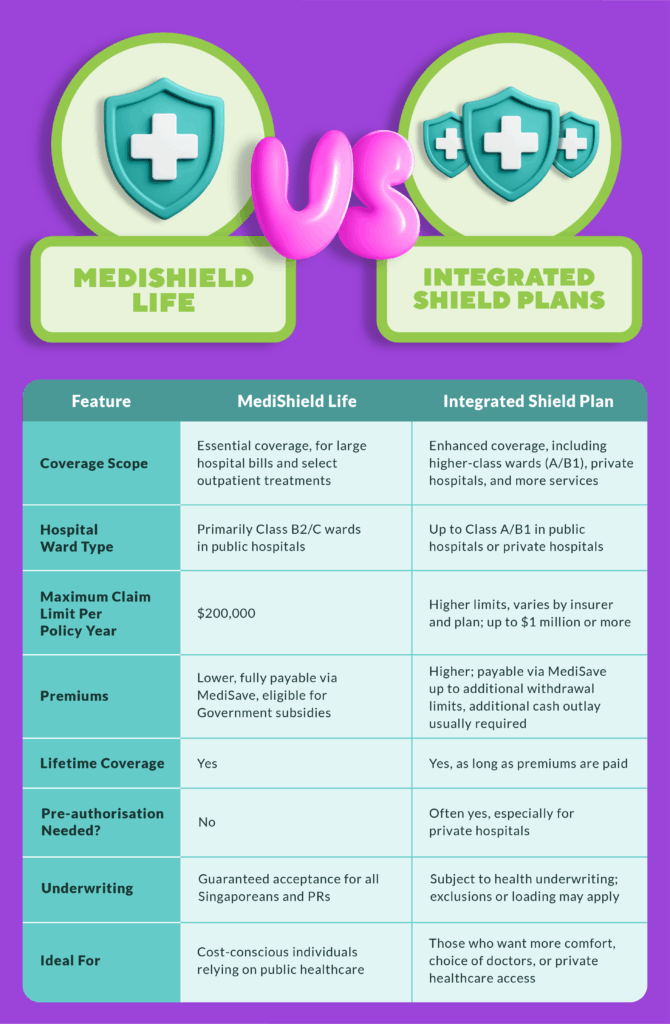 MEDISHIELD LIFE

VS

INTEGRATED SHIELD PLANS

| Feature | MediShield Life | Integrated Shield Plan |
|---|---|---|
| Coverage Scope | Essential coverage, for large hospital bills and select outpatient treatments | Enhanced coverage, including higher-class wards (A/B1), private hospitals, and more services |
| Hospital Ward Type | Primarily Class B2/C wards in public hospitals | Up to Class A/B1 in public hospitals or private hospitals |
| Maximum Claim Limit Per Policy Year | \$200,000 | Higher limits, varies by insurer and plan; up to \$1 million or more |
| Premiums | Lower, fully payable via MediSave, eligible for Government subsidies | Higher; payable via MediSave up to additional withdrawal limits, additional cash outlay usually required |
| Lifetime Coverage | Yes | Yes, as long as premiums are paid |
| Pre-authorisation Needed? | No | Often yes, especially for private hospitals |
| Underwriting | Guaranteed acceptance for all Singaporeans and PRs | Subject to health underwriting; exclusions or loading may apply |
| Ideal For | Cost-conscious individuals relying on public healthcare | Those who want more comfort, choice of doctors, or private healthcare access |