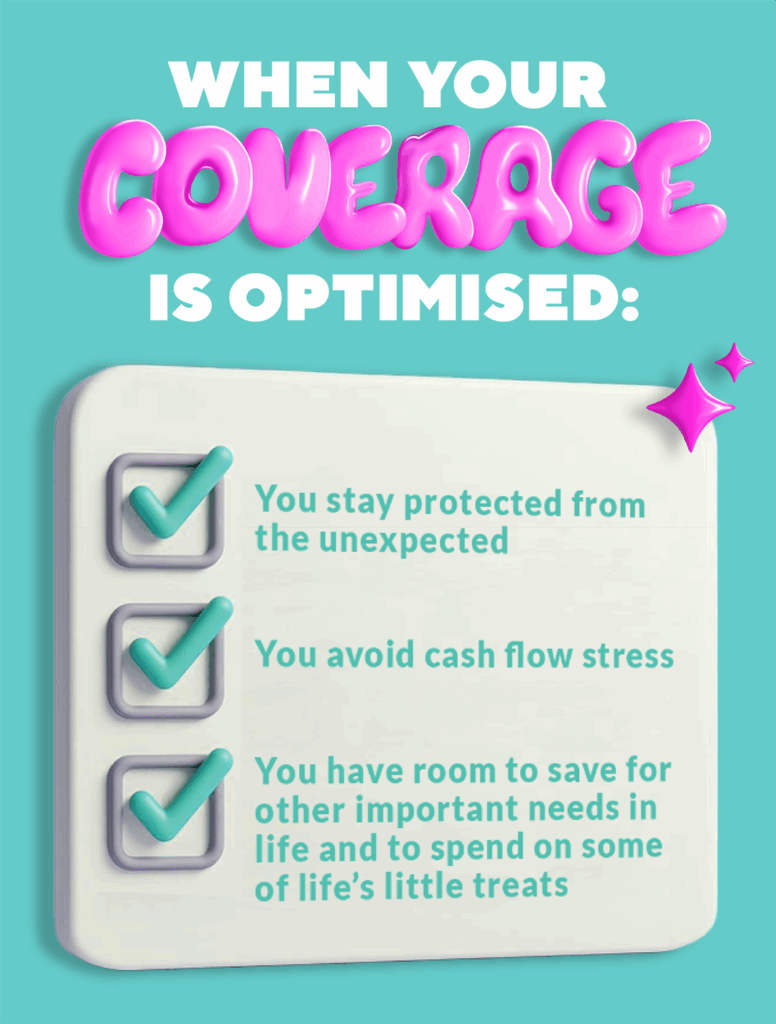 WHEN YOUR
COVERAGE
IS OPTIMISED:

You stay protected from the unexpected

You avoid cash flow stress

You have room to save for other important needs in life and to spend on some of life's little treats