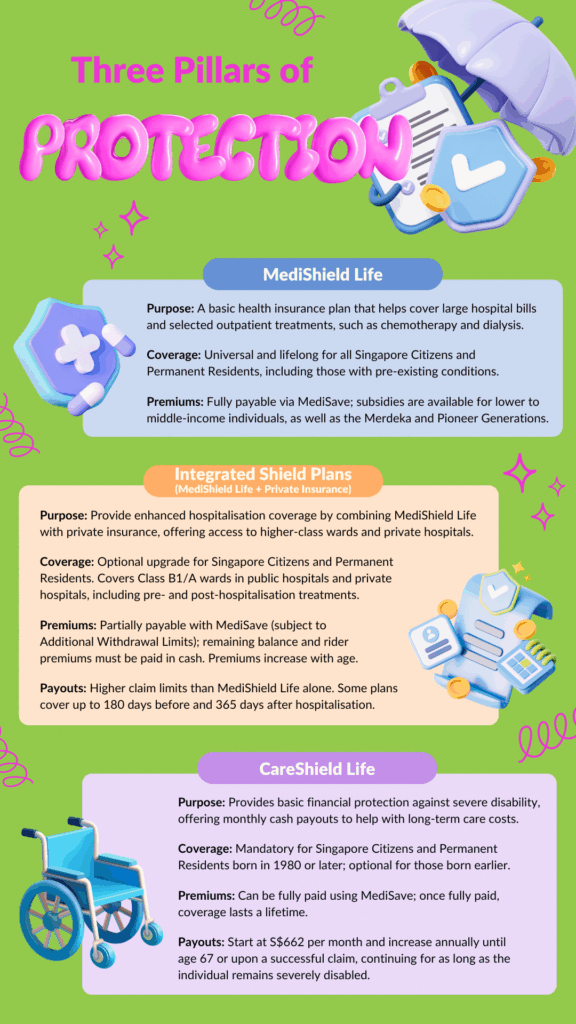 Three Pillars of

PROTECTION

MediShield Life

Purpose: A basic health insurance plan that helps cover large hospital bills and selected outpatient treatments, such as chemotherapy and dialysis.

Coverage: Universal and lifelong for all Singapore Citizens and Permanent Residents, including those with pre-existing conditions.

Premiums: Fully payable via MediSave; subsidies are available for lower to middle-income individuals, as well as the Merdeka and Pioneer Generations.

Integrated Shield Plans
(MediShield Life + Private Insurance)

Purpose: Provide enhanced hospitalisation coverage by combining MediShield Life with private insurance, offering access to higher-class wards and private hospitals.

Coverage: Optional upgrade for Singapore Citizens and Permanent Residents. Covers Class B1/A wards in public hospitals and private hospitals, including pre- and post-hospitalisation treatments.

Premiums: Partially payable with MediSave (subject to Additional Withdrawal Limits); remaining balance and rider premiums must be paid in cash. Premiums increase with age.

Payouts: Higher claim limits than MediShield Life alone. Some plans cover up to 180 days before and 365 days after hospitalisation.

CareShield Life

Purpose: Provides basic financial protection against severe disability, offering monthly cash payouts to help with long-term care costs.

Coverage: Mandatory for Singapore Citizens and Permanent Residents born in 1980 or later; optional for those born earlier.

Premiums: Can be fully paid using MediSave; once fully paid, coverage lasts a lifetime.

Payouts: Start at S$662 per month and increase annually until age 67 or upon a successful claim, continuing for as long as the individual remains severely disabled.